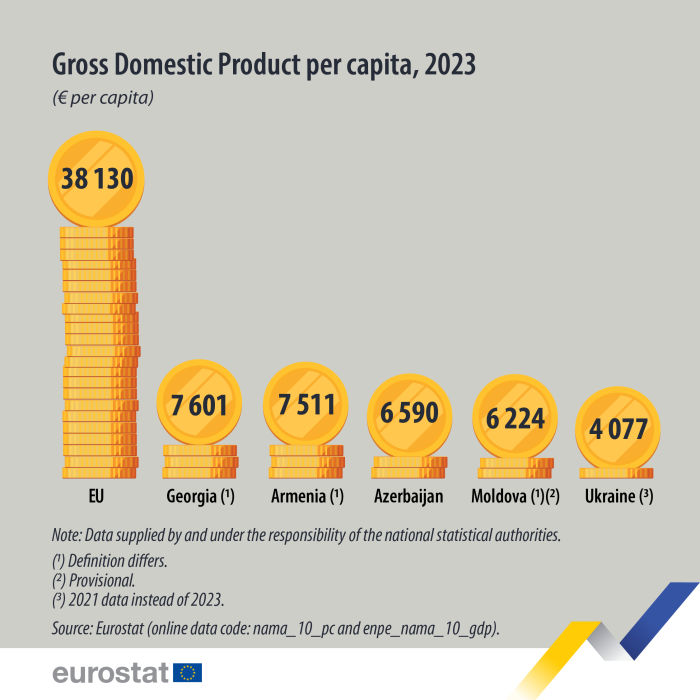 Gross Domestic Product per capita, 2023

(€ per capita)

38 130

7 601

7 511

6 590

6 224

4 077

EU

Georgia (¹)

Armenia (¹)

Azerbaijan

Moldova (¹)(²)

Ukraine (³)

Note: Data supplied by and under the responsibility of the national statistical authorities.

(¹) Definition differs.
(²) Provisional.
(³) 2021 data instead of 2023.

Source: Eurostat (online data code: nama_10_pc and enpe_nama_10_gdp).

eurostat