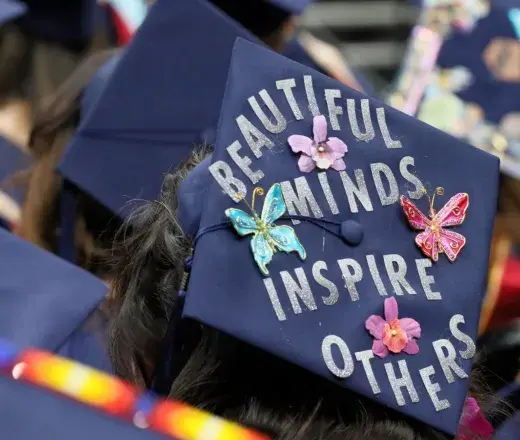 BEAUTIFUL MINDS INSPIRE OTHERS