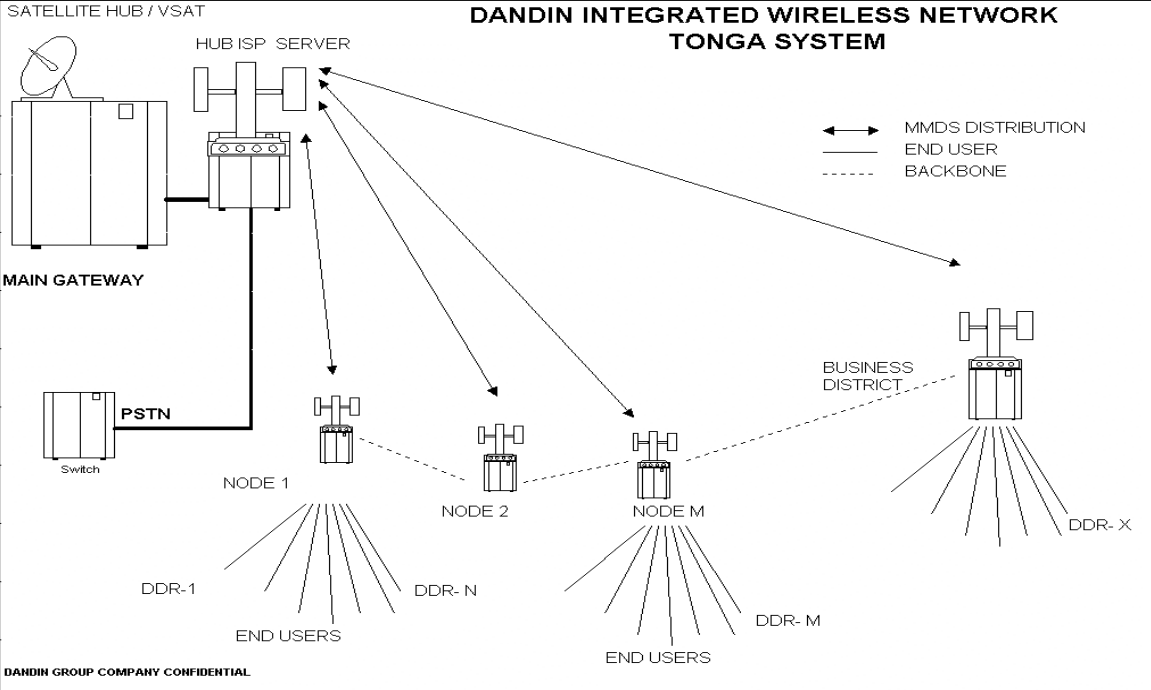 SATELLITE HUB / VSAT

DANDIN INTEGRATED WIRELESS NETWORK
TONGA SYSTEM

HUB ISP SERVER

MMDS DISTRIBUTION
END USER
BACKBONE

MAIN GATEWAY

BUSINESS DISTRICT

PSTN

Switch

NODE 1

NODE 2

NODE M

DDR- X

DDR-1

DDR- N

END USERS

DDR- M

END USERS

DANDIN GROUP COMPANY CONFIDENTIAL