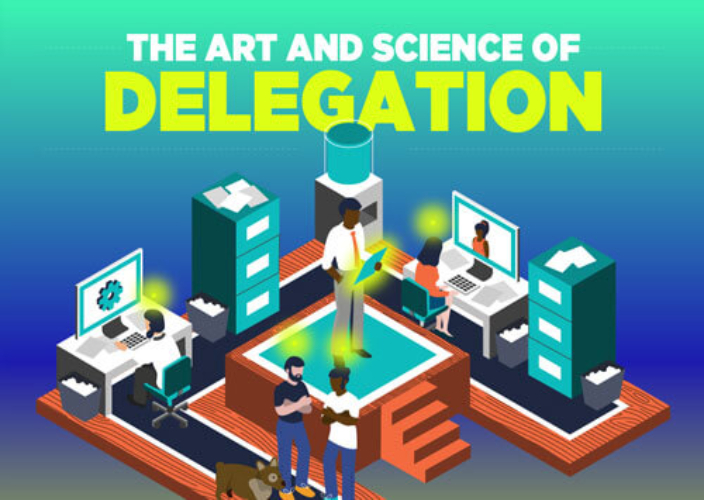 THE ART AND SCIENCE OF
DELEGATION