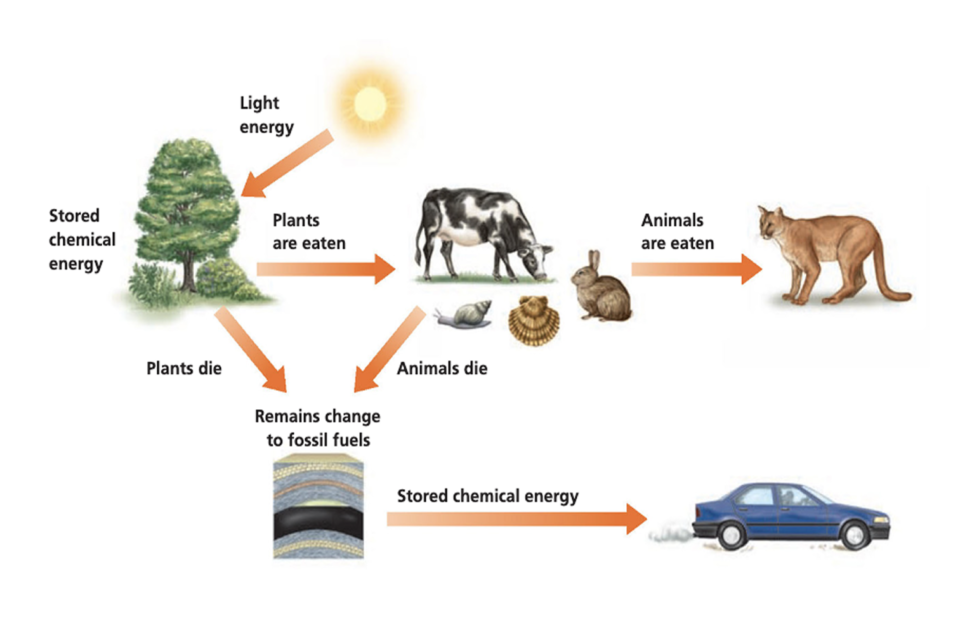 Light energy

Stored chemical energy

Plants are eaten

Animals are eaten

Plants die

Animals die

Remains change to fossil fuels

Stored chemical energy